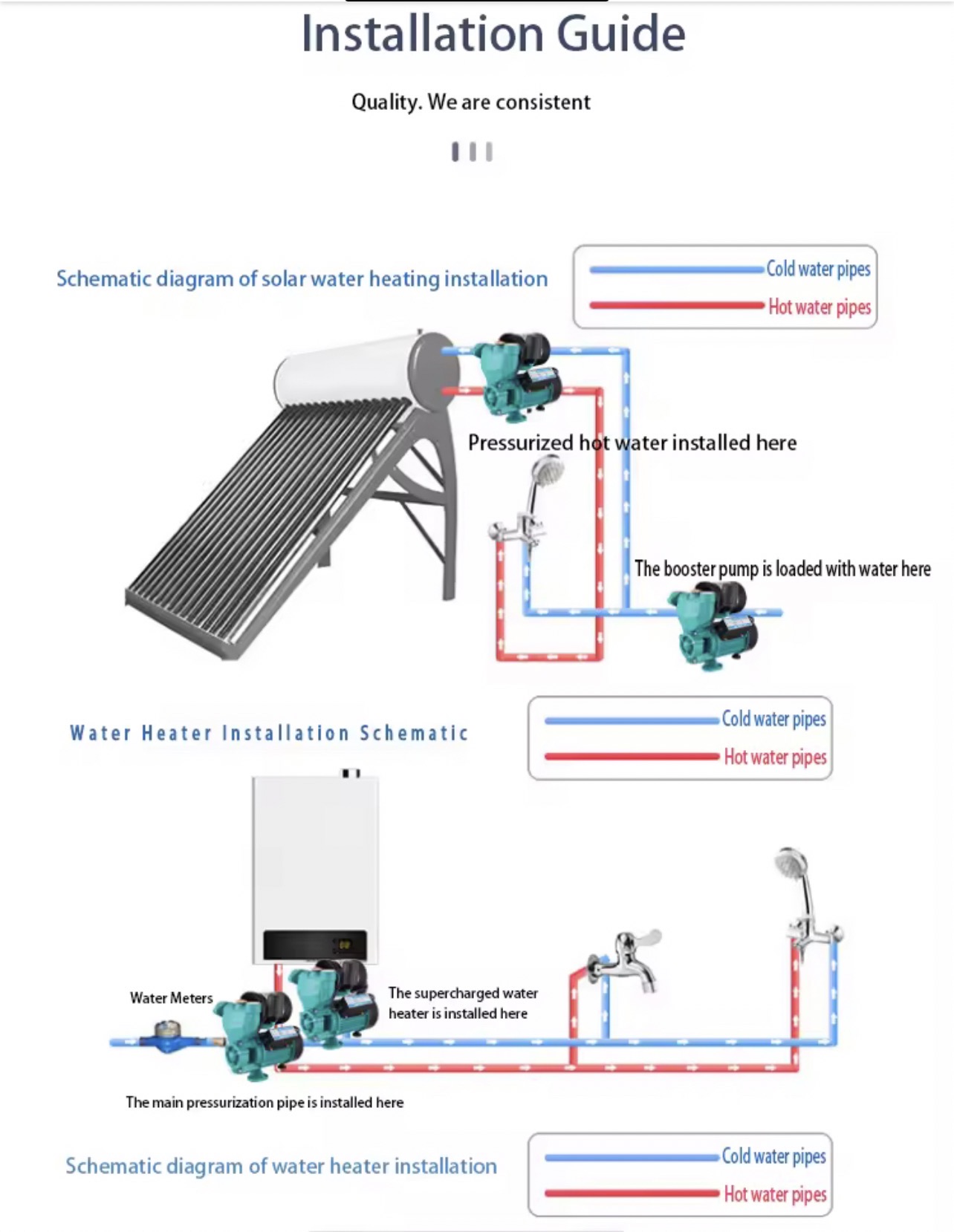 Installation Guide

Quality. We are consistent

Schematic diagram of solar water heating installation

Cold water pipes
Hot water pipes

Pressurized hot water installed here

The booster pump is loaded with water here

Water Heater Installation Schematic

Cold water pipes
Hot water pipes

Water Meters

The supercharged water heater is installed here

The main pressurization pipe is installed here

Schematic diagram of water heater installation

Cold water pipes
Hot water pipes